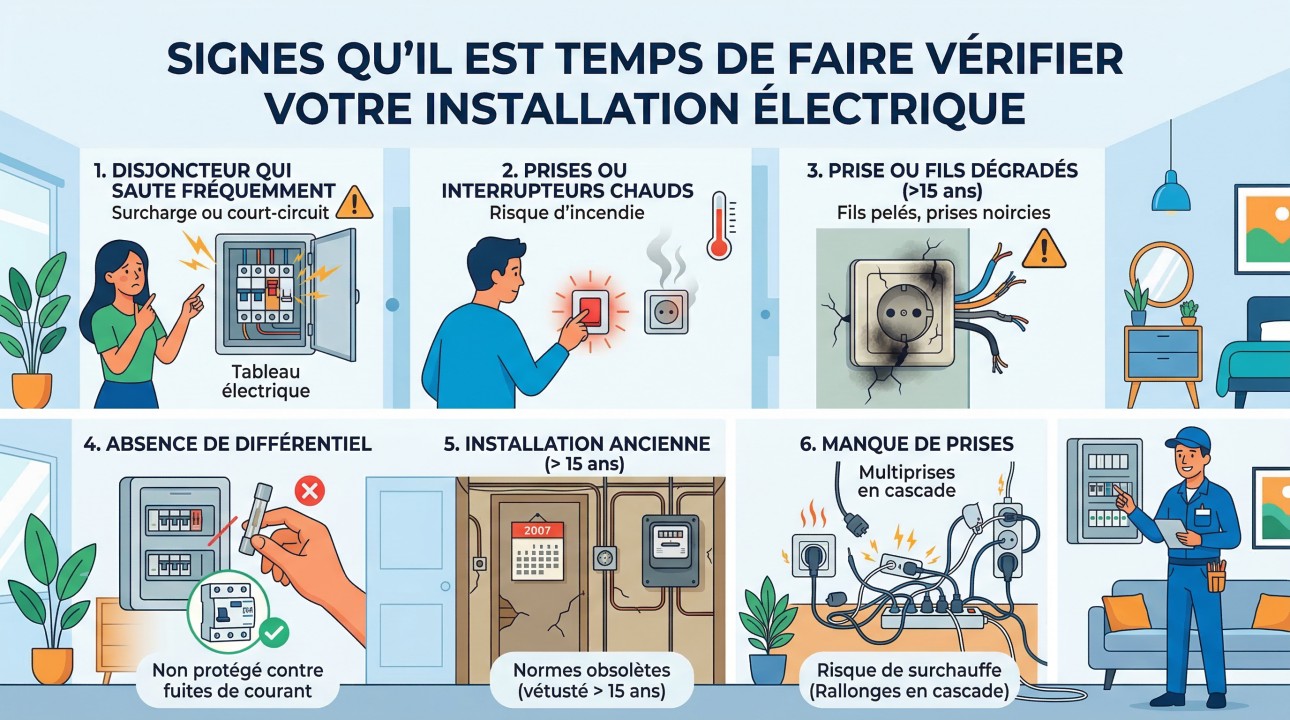 SIGNES QU'IL EST TEMPS DE FAIRE VÉRIFIER VOTRE INSTALLATION ÉLECTRIQUE

1. DISJONCTEUR QUI SAUTE FRÉQUEMMENT
Surcharge ou court-circuit
Tableau électrique

2. PRISES OU INTERRUPTEURS CHAUDS
Risque d'incendie

3. PRISE OU FILS DÉGRADÉS (>15 ans)
Fils pelés, prises noircies

4. ABSENCE DE DIFFÉRENTIEL
Non protégé contre fuites de courant

5. INSTALLATION ANCIENNE (> 15 ans)
2007
Normes obsolètes (vétusté > 15 ans)

6. MANQUE DE PRISES
Multiprises en cascade
Risque de surchauffe (Rallonges en cascade)